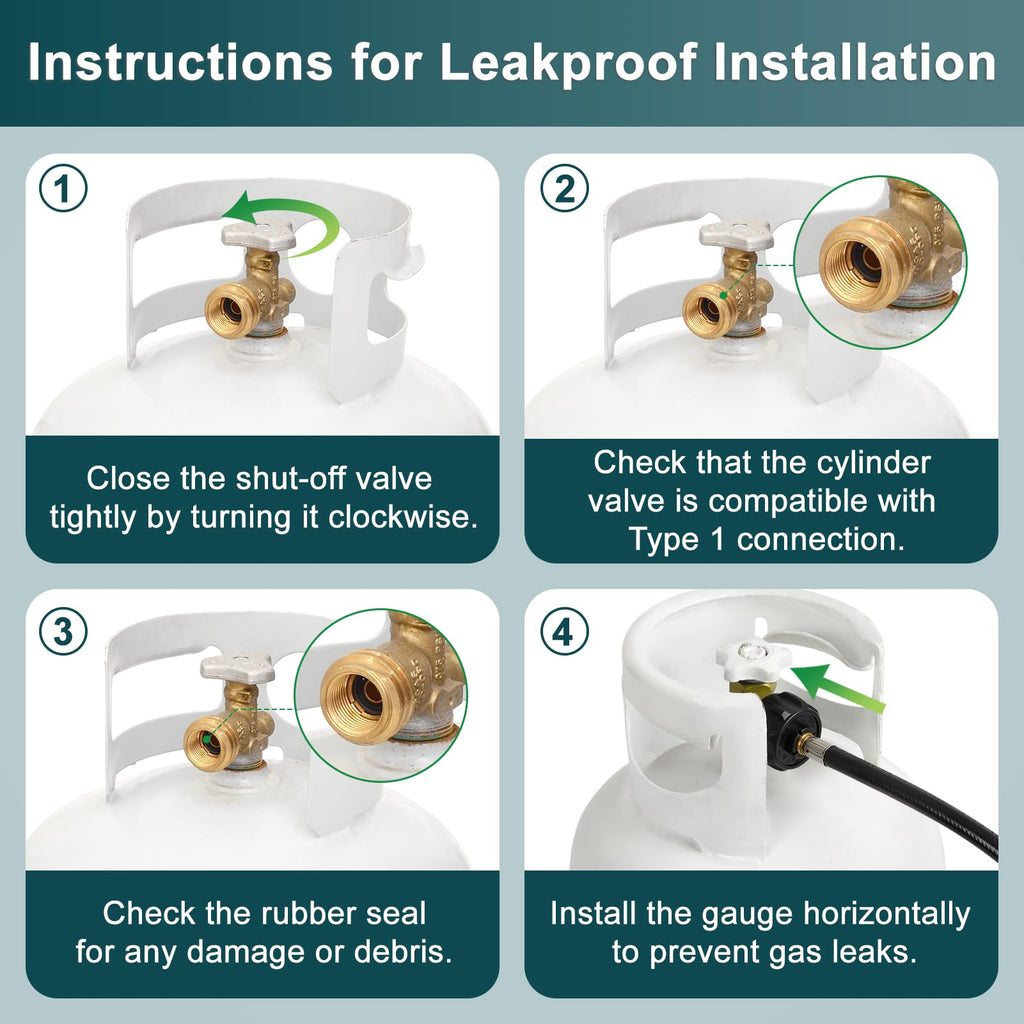 Instructions for Leakproof Installation

1

Close the shut-off valve tightly by turning it clockwise.

2

Check that the cylinder valve is compatible with Type 1 connection.

3

Check the rubber seal for any damage or debris.

4

Install the gauge horizontally to prevent gas leaks.